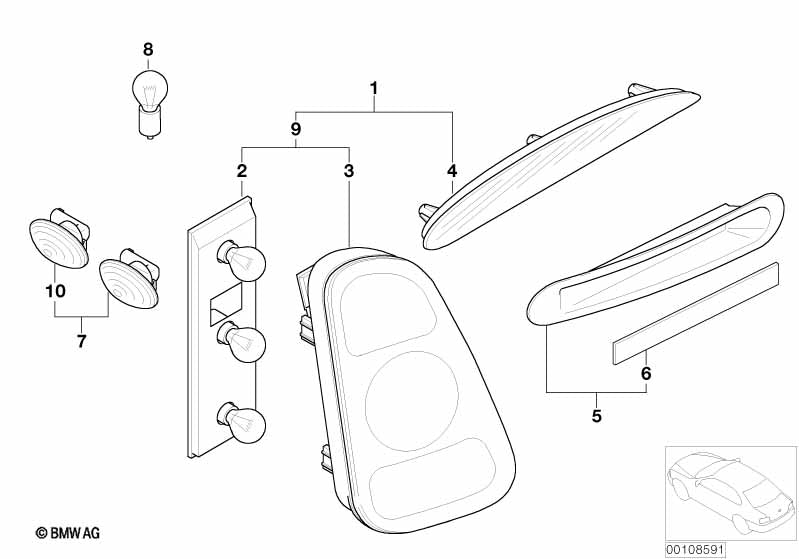 8
1
9
2
3
4
10
7
6
5
© BMW AG
00108591