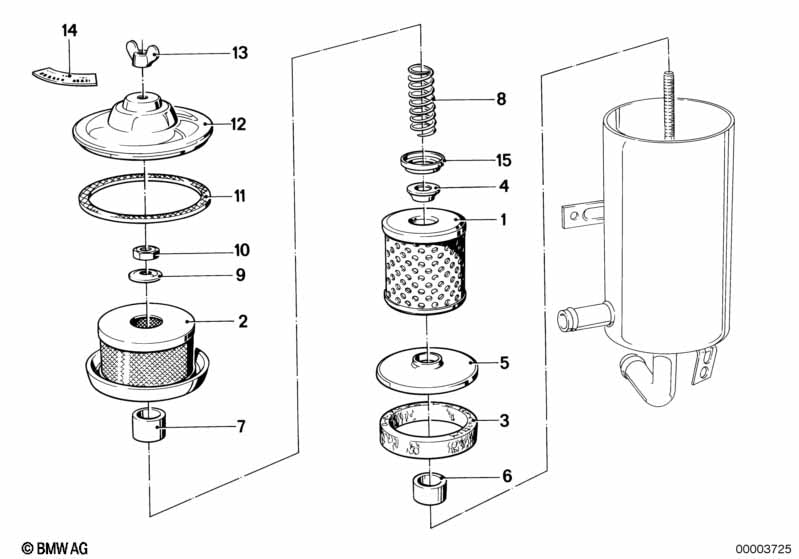 14
13
12
11
10
9
2
7
8
15
4
1
5
3
6
© BMW AG
00003725