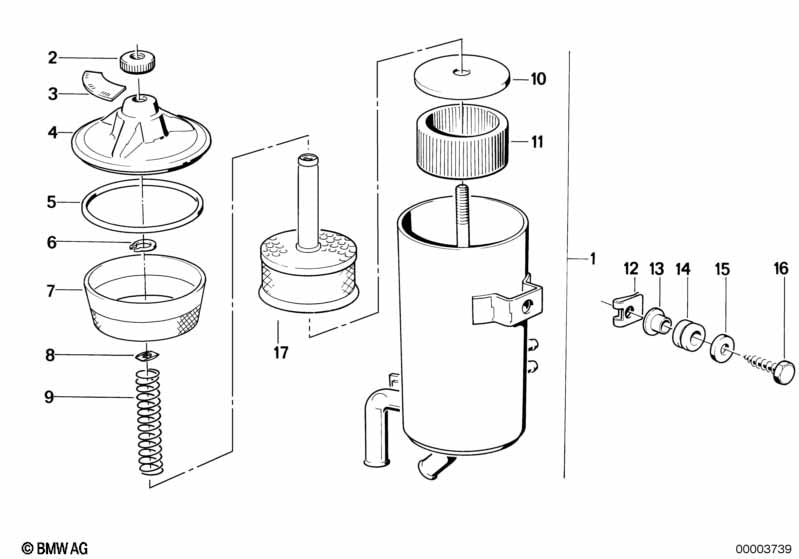 2
3
4
5
6
7
8
9
17
10
11
1
12
13
14
15
16
© BMW AG
00003739