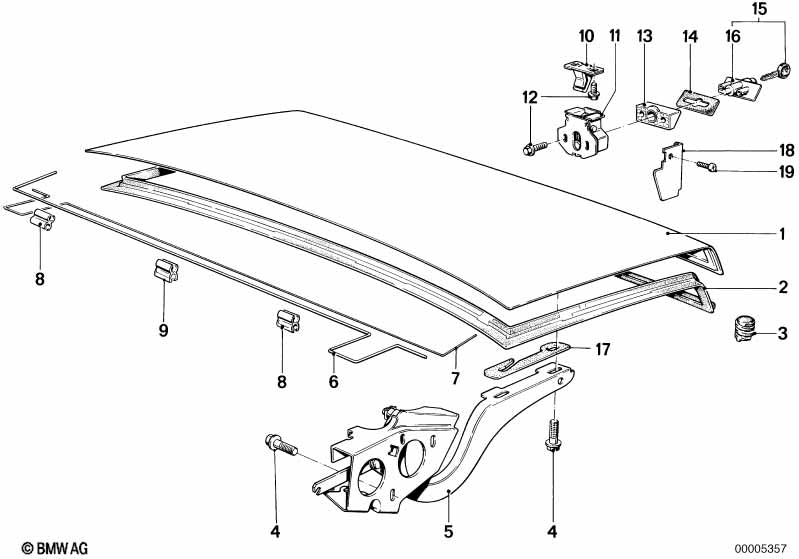 15
10
11
13
14
16
12
18
19
1
2
3
8
9
8
6
7
17
4
5
4
© BMW AG
00005357