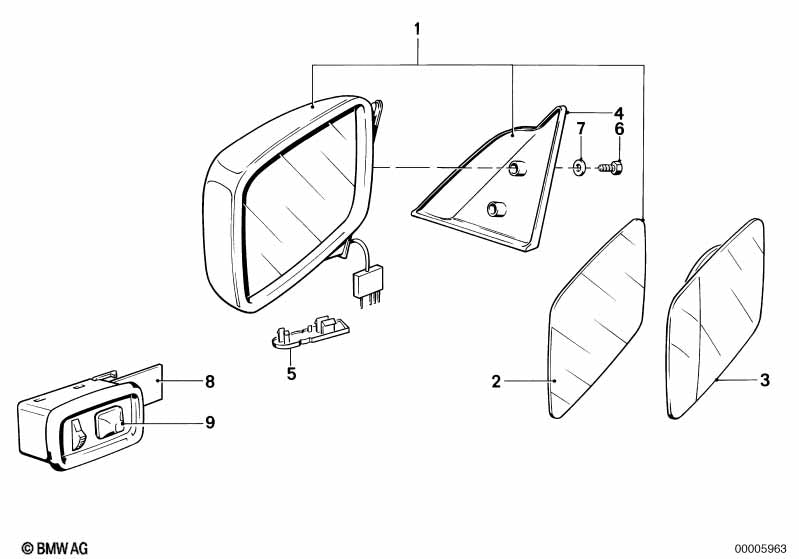 1
4
7
6
5
8
9
2
3
© BMW AG
00005963