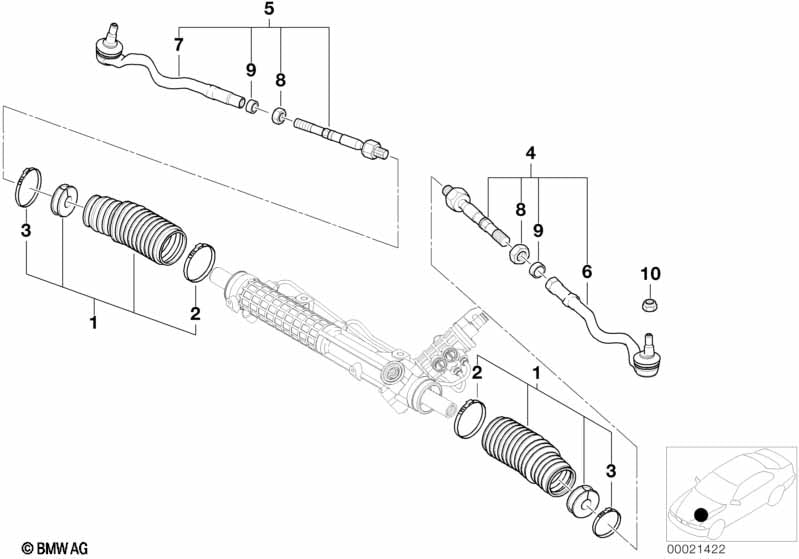 5
7
9
8
4
8
9
6
10
3
1
2
2
1
3
© BMW AG
00021422