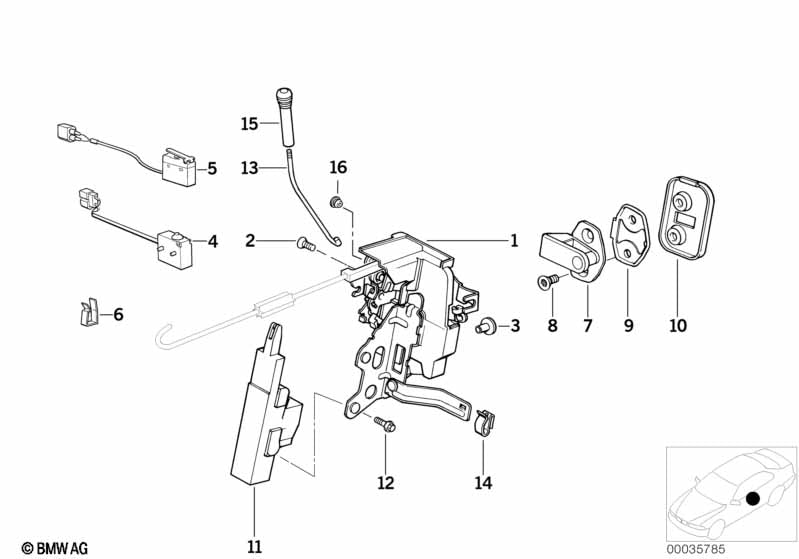 15
13
16
5
4
2
1
6
3
8
7
9
10
12
14
11
© BMW AG
00035785