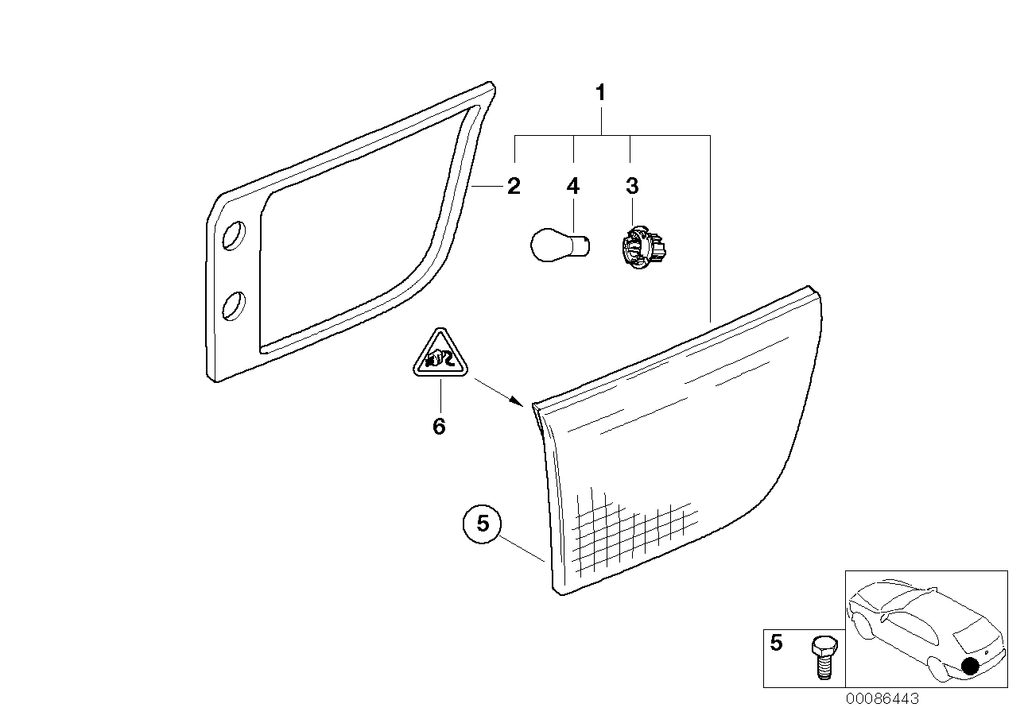 1
2
4
3
6
5
5
00086443