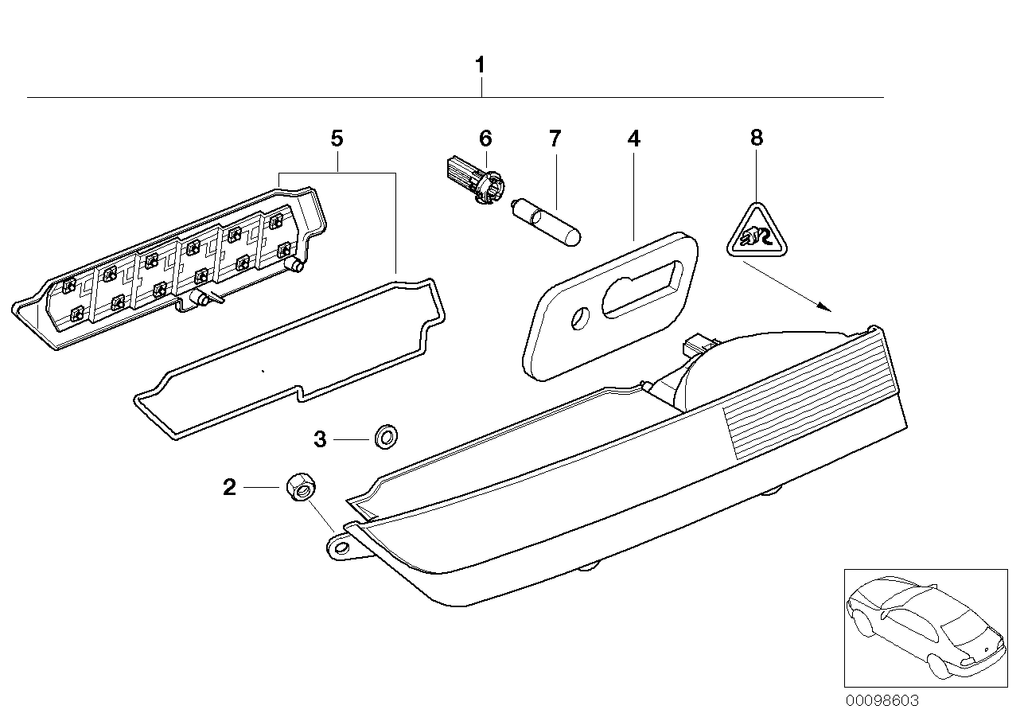 1

5

6

7

4

8

3

2

00098603